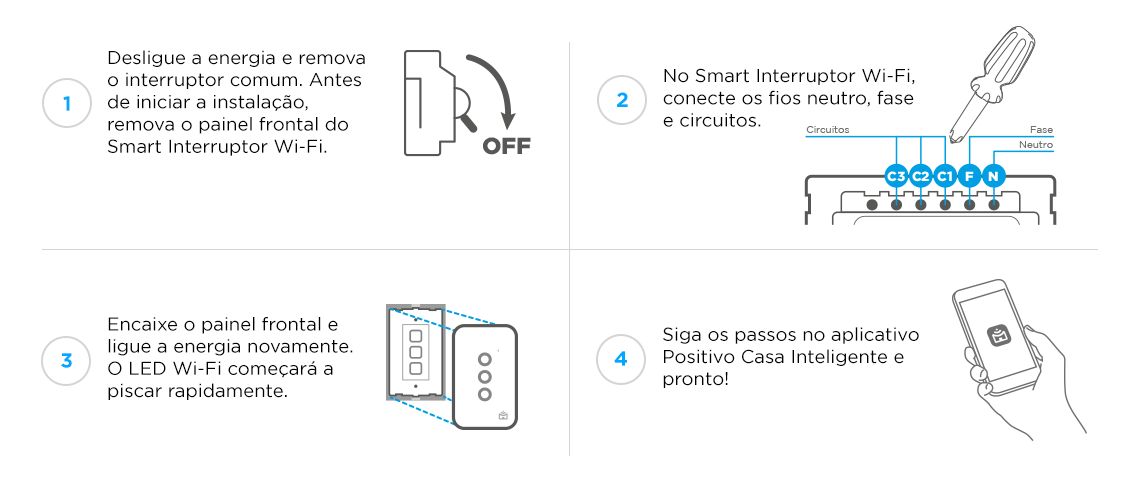 1

Desligue a energia e remova o interruptor comum. Antes de iniciar a instalação, remova o painel frontal do Smart Interruptor Wi-Fi.

OFF

2

No Smart Interruptor Wi-Fi, conecte os fios neutro, fase e circuitos.

Circuitos

Fase

Neutro

C3 C2 C1 F N

3

Encaixe o painel frontal e ligue a energia novamente. O LED Wi-Fi começará a piscar rapidamente.

4

Siga os passos no aplicativo Positivo Casa Inteligente e pronto!