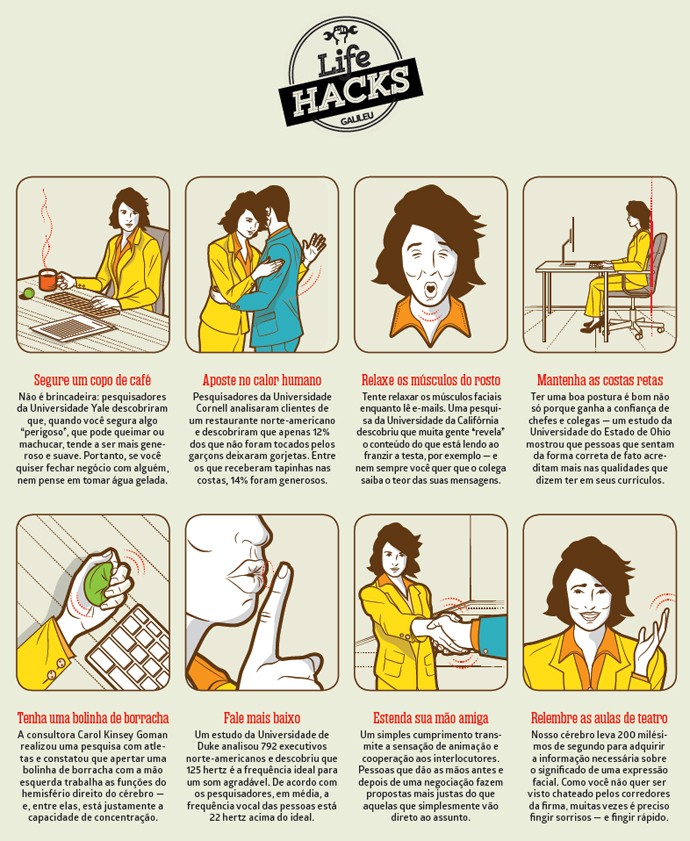 Life HACKS GALILEU

Segure um copo de café

Não é brincadeira: pesquisadores da Universidade Yale descobriram que, quando você segura algo "perigoso", que pode queimar ou machucar, tende a ser mais generoso e suave. Portanto, se você quiser fechar negócio com alguém, nem pense em tomar água gelada.

Aposte no calor humano

Pesquisadores da Universidade Cornell analisaram clientes de um restaurante norte-americano e descobriram que apenas 12% dos que não foram tocados pelos garçons deixaram gorjetas. Entre os que receberam tapinhas nas costas, 14% foram generosos.

Relaxe os músculos do rosto

Tente relaxar os músculos faciais enquanto lê e-mails. Uma pesquisa da Universidade da Califórnia descobriu que muita gente "revela" o conteúdo do que está lendo ao franzir a testa, por exemplo — e nem sempre você quer que o colega saiba o teor das suas mensagens.

Mantenha as costas retas

Ter uma boa postura é bom não só porque ganha a confiança de chefes e colegas — um estudo da Universidade do Estado de Ohio mostrou que pessoas que sentam da forma correta de fato acreditam mais nas qualidades que dizem ter em seus currículos.

Tenha uma bolinha de borracha

A consultora Carol Kinsey Goman realizou uma pesquisa com atletas e constatou que apertar uma bolinha de borracha com a mão esquerda trabalha as funções do hemisfério direito do cérebro — e, entre elas, está justamente a capacidade de concentração.

Fale mais baixo

Um estudo da Universidade de Duke analisou 792 executivos norte-americanos e descobriu que 125 hertz é a frequência ideal para um som agradável. De acordo com os pesquisadores, em média, a frequência vocal das pessoas está 22 hertz acima do ideal.

Estenda sua mão amiga

Um simples cumprimento transmite a sensação de animação e cooperação aos interlocutores. Pessoas que dão as mãos antes e depois de uma negociação fazem propostas mais justas do que aquelas que simplesmente vão direto ao assunto.

Relembre as aulas de teatro

Nosso cérebro leva 200 milésimos de segundo para adquirir a informação necessária sobre o significado de uma expressão facial. Como você não quer ser visto chateado pelos corredores da firma, muitas vezes é preciso fingir sorrisos — e fingir rápido.