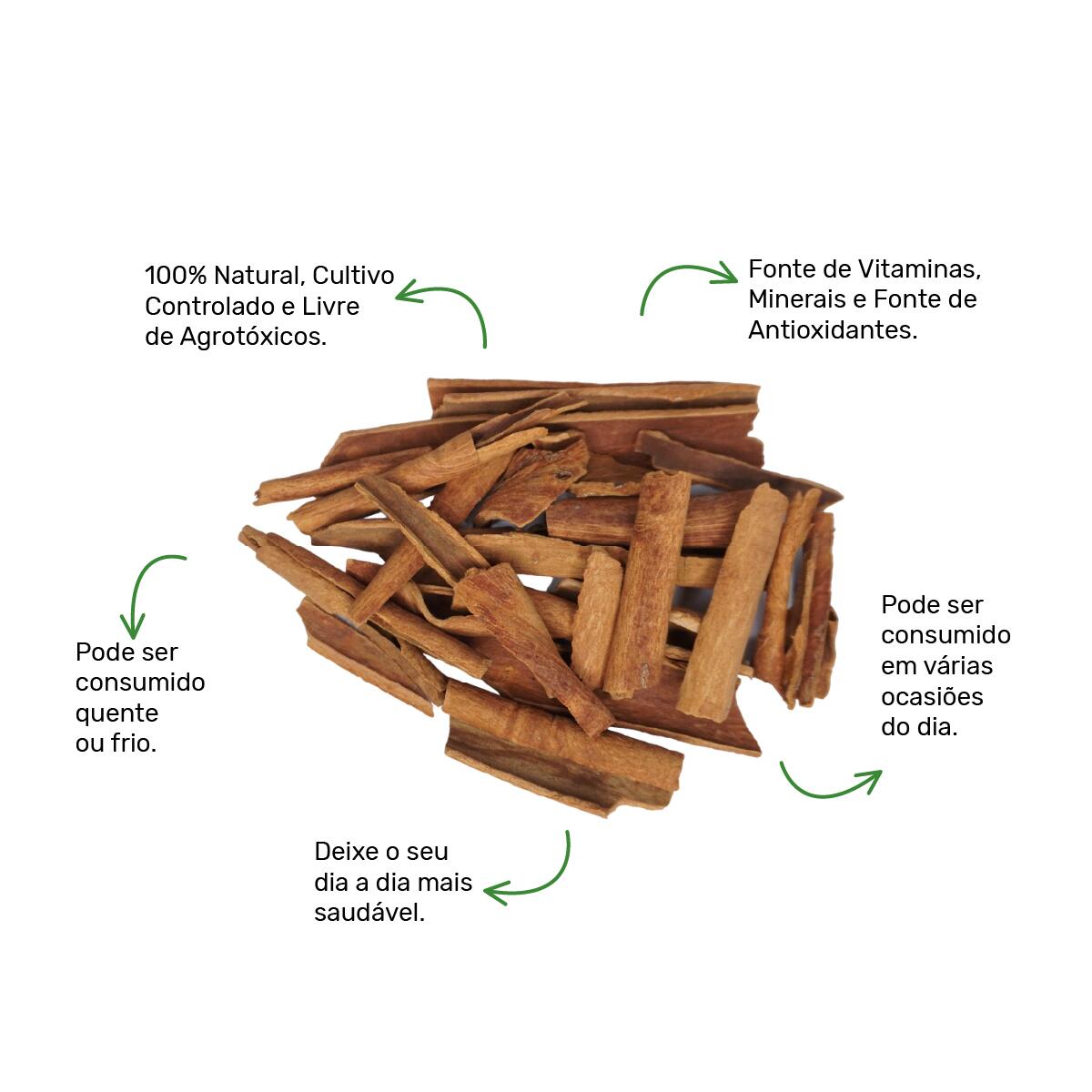 100% Natural, Cultivo Controlado e Livre de Agrotóxicos.

Fonte de Vitaminas, Minerais e Fonte de Antioxidantes.

Pode ser consumido quente ou frio.

Pode ser consumido em várias ocasiões do dia.

Deixe o seu dia a dia mais saudável.