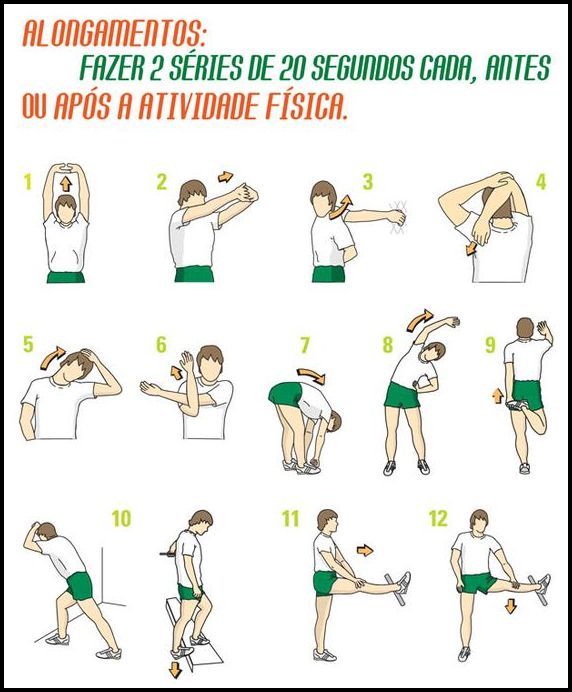 ALONGAMENTOS:
FAZER 2 SÉRIES DE 20 SEGUNDOS CADA, ANTES OU APÓS A ATIVIDADE FÍSICA.

1
2
3
4
5
6
7
8
9
10
11
12